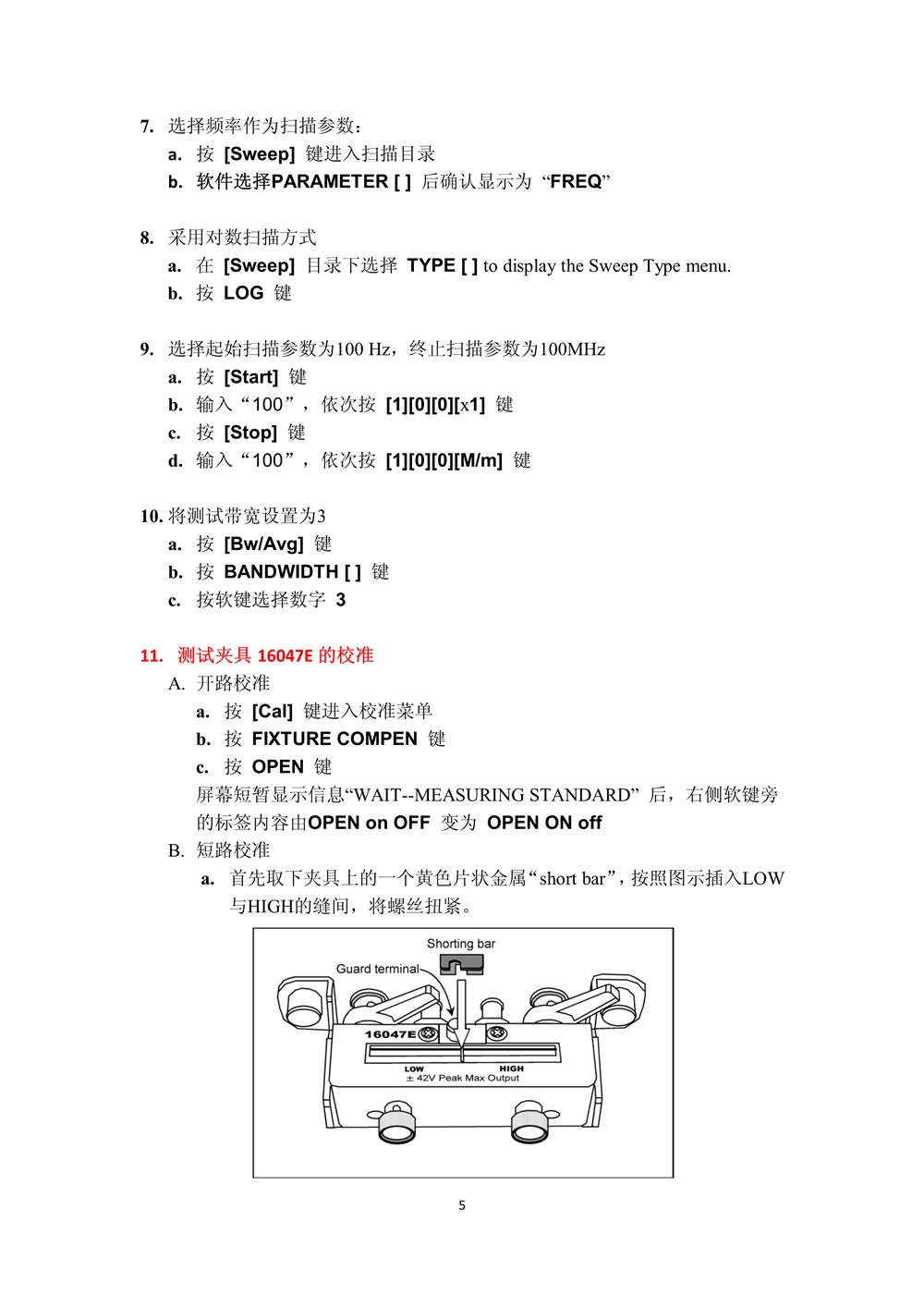 7. 选择频率作为扫描参数：
a. 按 [Sweep] 键进入扫描目录
b. 软件选择PARAMETER [ ] 后确认显示为 “FREQ”

8. 采用对数扫描方式
a. 在 [Sweep] 目录下选择 TYPE [ ] to display the Sweep Type menu.
b. 按 LOG 键

9. 选择起始扫描参数为100 Hz，终止扫描参数为100MHz
a. 按 [Start] 键
b. 输入“100”，依次按 [1][0][0][x1] 键
c. 按 [Stop] 键
d. 输入“100”，依次按 [1][0][0][M/m] 键

10. 将测试带宽设置为3
a. 按 [Bw/Avg] 键
b. 按 BANDWIDTH [ ] 键
c. 按软键选择数字 3

11. 测试夹具 16047E 的校准
A. 开路校准
a. 按 [Cal] 键进入校准菜单
b. 按 FIXTURE COMPEN 键
c. 按 OPEN 键
屏幕短暂显示信息“WAIT--MEASURING STANDARD” 后，右侧软键旁的标签内容由OPEN on OFF 变为 OPEN ON off
B. 短路校准
a. 首先取下夹具上的一个黄色片状金属“short bar”，按照图示插入LOW与HIGH的缝间，将螺丝扭紧。

Shorting bar
Guard terminal
16047E
LOW
HIGH
± 42V Peak Max Output

5